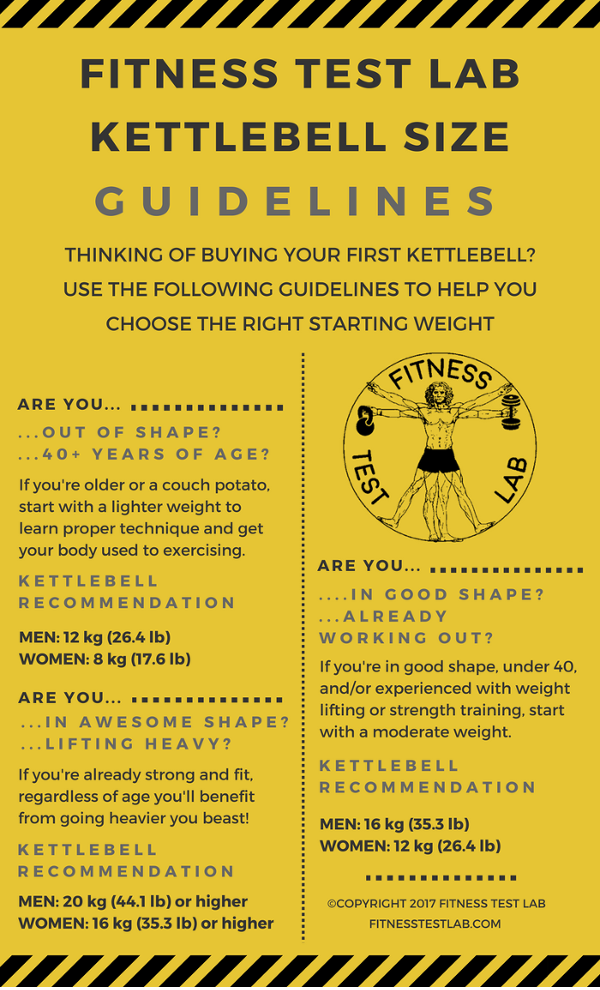 FITNESS TEST LAB KETTLEBELL SIZE GUIDELINES

THINKING OF BUYING YOUR FIRST KETTLEBELL? USE THE FOLLOWING GUIDELINES TO HELP YOU CHOOSE THE RIGHT STARTING WEIGHT

ARE YOU...

...OUT OF SHAPE?
...40+ YEARS OF AGE?

If you're older or a couch potato, start with a lighter weight to learn proper technique and get your body used to exercising.

KETTLEBELL RECOMMENDATION

MEN: 12 kg (26.4 lb)
WOMEN: 8 kg (17.6 lb)

ARE YOU...

...IN AWESOME SHAPE?
...LIFTING HEAVY?

If you're already strong and fit, regardless of age you'll benefit from going heavier you beast!

KETTLEBELL RECOMMENDATION

MEN: 20 kg (44.1 lb) or higher
WOMEN: 16 kg (35.3 lb) or higher

FITNESS TEST LAB

ARE YOU...

....IN GOOD SHAPE?
...ALREADY WORKING OUT?

If you're in good shape, under 40, and/or experienced with weight lifting or strength training, start with a moderate weight.

KETTLEBELL RECOMMENDATION

MEN: 16 kg (35.3 lb)
WOMEN: 12 kg (26.4 lb)

©COPYRIGHT 2017 FITNESS TEST LAB
FITNESSTESTLAB.COM